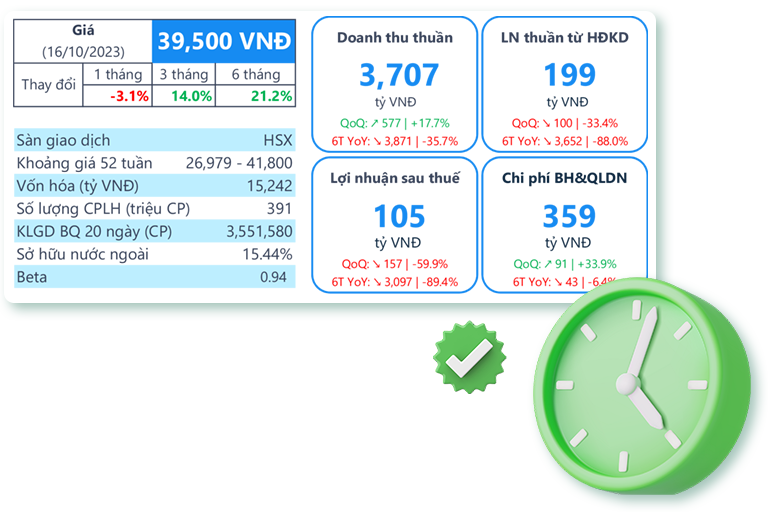 | Giá (16/10/2023) | 39,500 VNĐ | | |
|---|---|---|---|
| Thay đổi | 1 tháng | 3 tháng | 6 tháng |
| | -3.1% | 14.0% | 21.2% |

| | |
|---|---|
| Sàn giao dịch | HSX |
| Khoảng giá 52 tuần | 26,979 - 41,800 |
| Vốn hóa (tỷ VNĐ) | 15,242 |
| Số lượng CPLH (triệu CP) | 391 |
| KLGD BQ 20 ngày (CP) | 3,551,580 |
| Sở hữu nước ngoài | 15.44% |
| Beta | 0.94 |

Doanh thu thuần
3,707
tỷ VNĐ
QoQ: ↗ 577 | +17.7%
6T YoY: ↘ 3,871 | -35.7%

LN thuần từ HĐKD
199
tỷ VNĐ
QoQ: ↘ 100 | -33.4%
6T YoY: ↘ 3,652 | -88.0%

Lợi nhuận sau thuế
105
tỷ VNĐ
QoQ: ↘ 157 | -59.9%
6T YoY: ↘ 3,097 | -89.4%

Chi phí BH&QLDN
359
tỷ VNĐ
QoQ: ↗ 91 | +33.9%
6T YoY: ↘ 43 | -6.4%